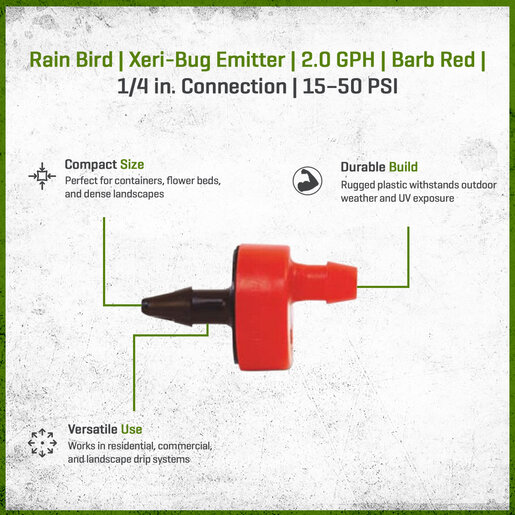 Rain Bird | Xeri-Bug Emitter | 2.0 GPH | Barb Red | 1/4 in. Connection | 15–50 PSI

Compact Size
Perfect for containers, flower beds, and dense landscapes

Durable Build
Rugged plastic withstands outdoor weather and UV exposure

Versatile Use
Works in residential, commercial, and landscape drip systems